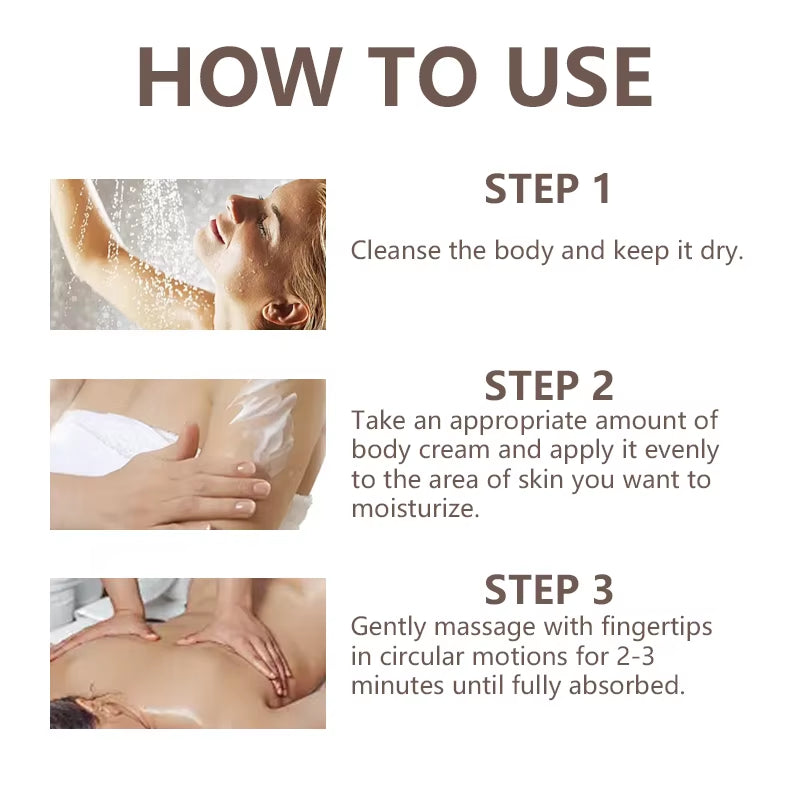 HOW TO USE

STEP 1

Cleanse the body and keep it dry.

STEP 2

Take an appropriate amount of body cream and apply it evenly to the area of skin you want to moisturize.

STEP 3

Gently massage with fingertips in circular motions for 2-3 minutes until fully absorbed.